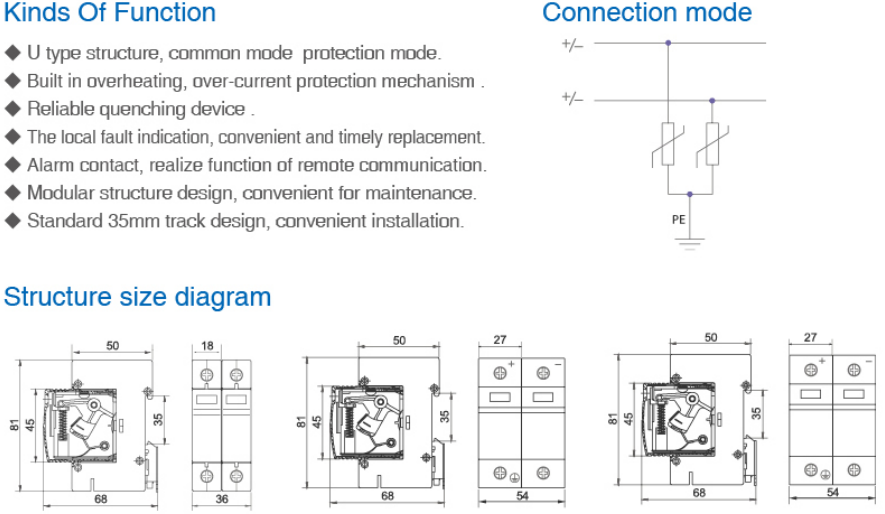 Kinds Of Function

◆ U type structure, common mode protection mode.
◆ Built in overheating, over-current protection mechanism .
◆ Reliable quenching device .
◆ The local fault indication, convenient and timely replacement.
◆ Alarm contact, realize function of remote communication.
◆ Modular structure design, convenient for maintenance.
◆ Standard 35mm track design, convenient installation.

Connection mode

+/–
+/–
PE

Structure size diagram

50
81
45
35
68
18
36
50
81
45
35
68
27
+
–
54
50
81
45
35
68
27
+
–
54