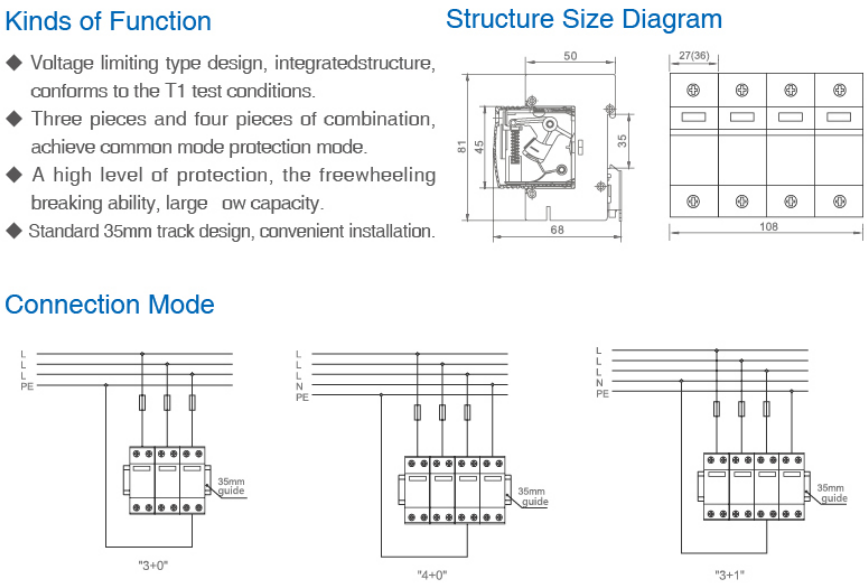 Kinds of Function

◆ Voltage limiting type design, integratedstructure, conforms to the T1 test conditions.

◆ Three pieces and four pieces of combination, achieve common mode protection mode.

◆ A high level of protection, the freewheeling breaking ability, large ow capacity.

◆ Standard 35mm track design, convenient installation.

Structure Size Diagram

50

81

45

35

68

27(36)

108

Connection Mode

L
L
L
PE

35mm guide

"3+0"

L
L
L
N
PE

35mm guide

"4+0"

L
L
L
N
PE

35mm guide

"3+1"